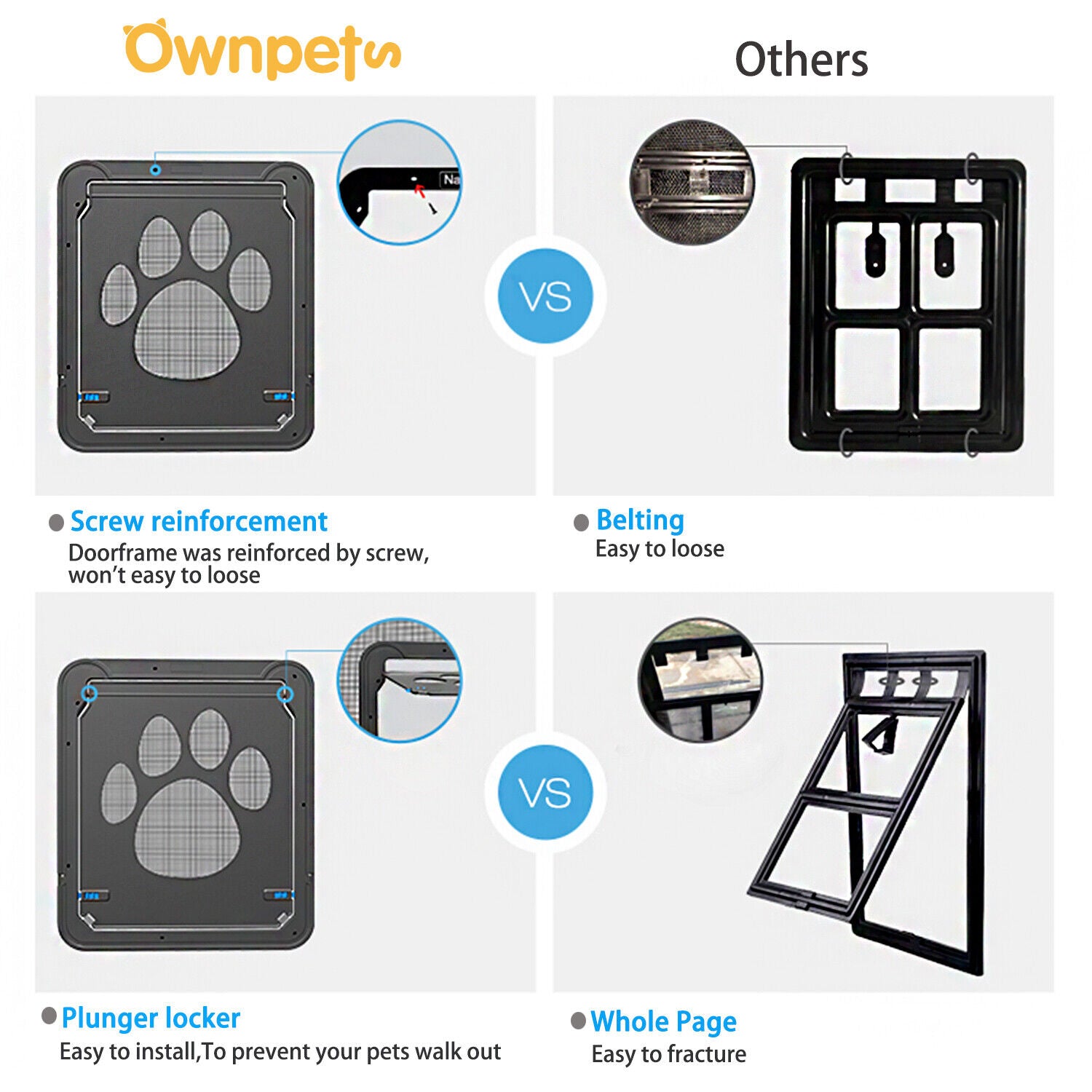 Ownpets

Others

Na

VS

Screw reinforcement
Doorframe was reinforced by screw, won't easy to loose

Belting
Easy to loose

VS

Plunger locker
Easy to install,To prevent your pets walk out

Whole Page
Easy to fracture