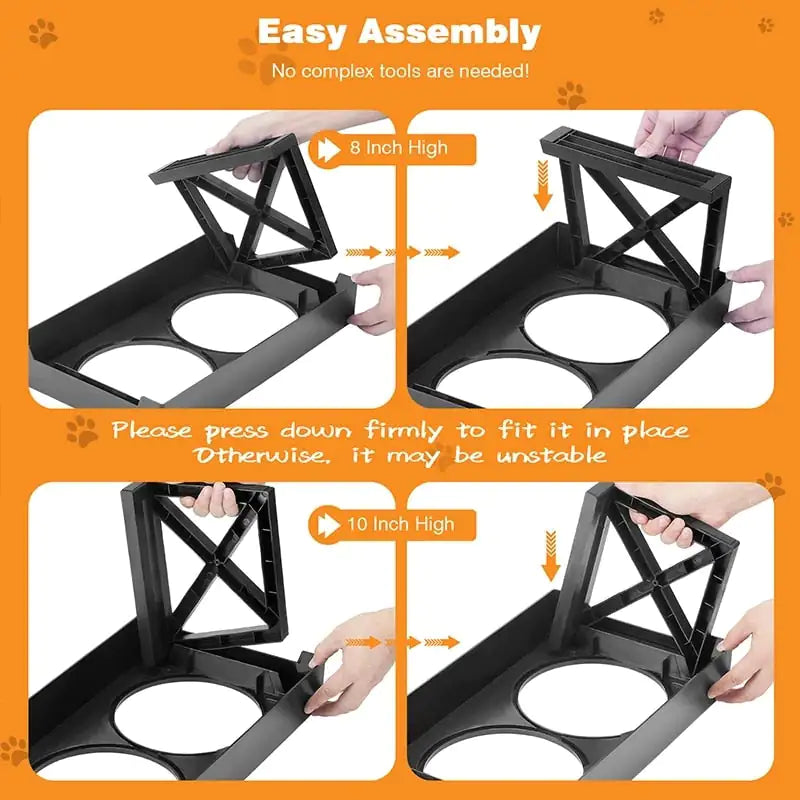 Easy Assembly
No complex tools are needed!

8 Inch High

Please press down firmly to fit it in place
Otherwise. it may be unstable

10 Inch High