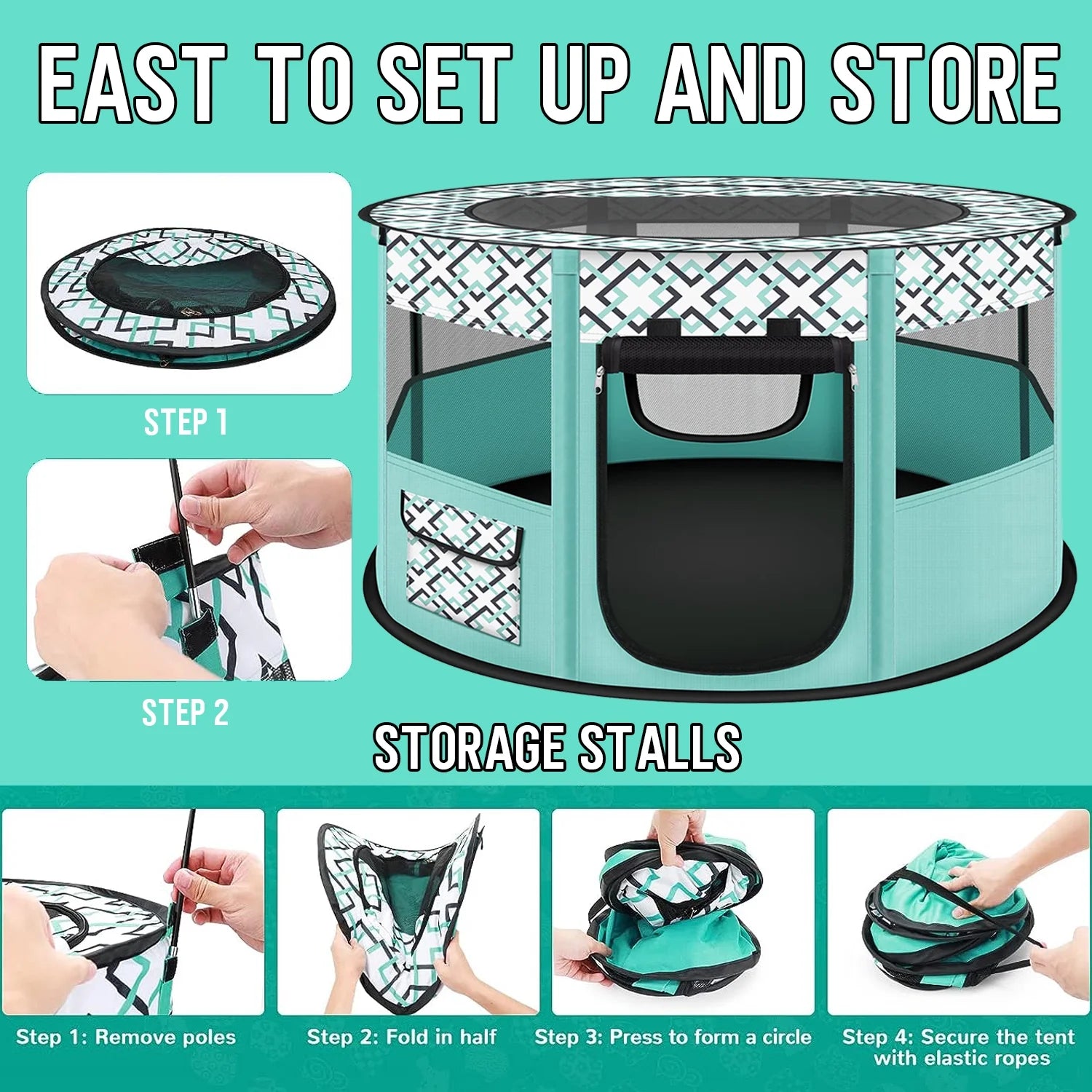 EAST TO SET UP AND STORE

STEP 1

STEP 2

STORAGE STALLS

Step 1: Remove poles

Step 2: Fold in half

Step 3: Press to form a circle

Step 4: Secure the tent with elastic ropes