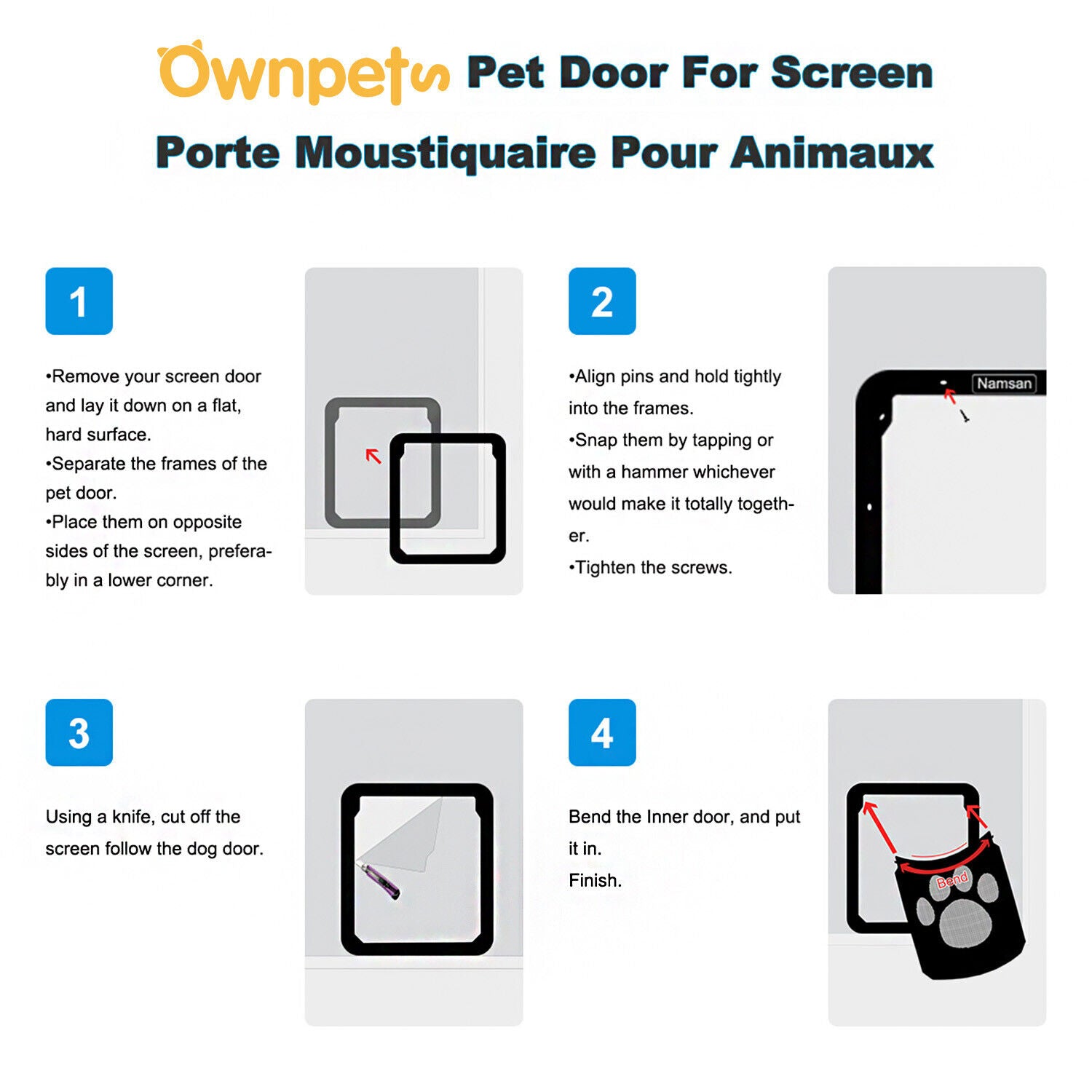 Ownpets Pet Door For Screen

Porte Moustiquaire Pour Animaux

1

•Remove your screen door and lay it down on a flat, hard surface.
•Separate the frames of the pet door.
•Place them on opposite sides of the screen, preferably in a lower corner.

2

•Align pins and hold tightly into the frames.
•Snap them by tapping or with a hammer whichever would make it totally together.
•Tighten the screws.

Namsan

3

Using a knife, cut off the screen follow the dog door.

4

Bend the Inner door, and put it in.
Finish.

Bend