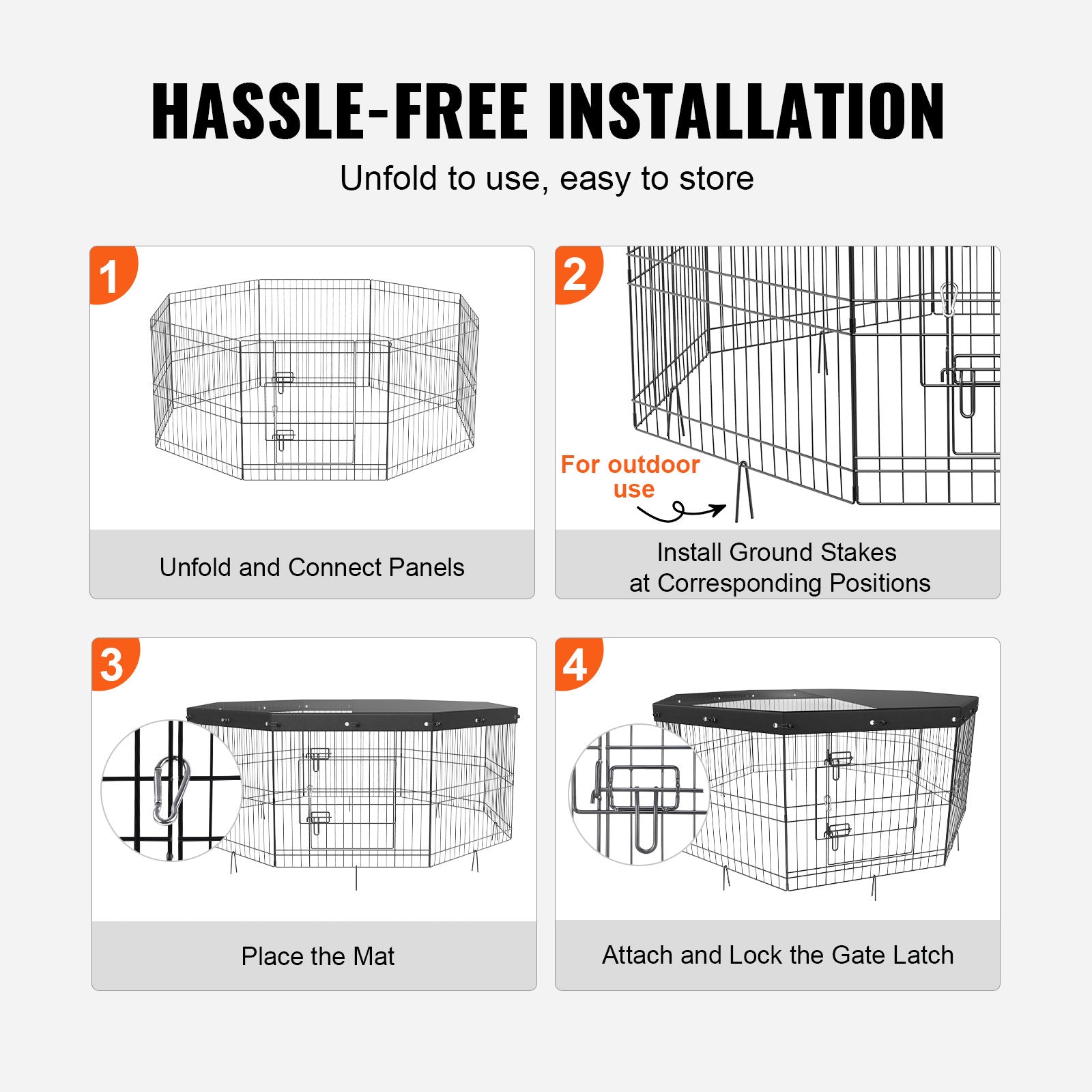 HASSLE-FREE INSTALLATION

Unfold to use, easy to store

1

Unfold and Connect Panels

2

For outdoor use

Install Ground Stakes at Corresponding Positions

3

Place the Mat

4

Attach and Lock the Gate Latch