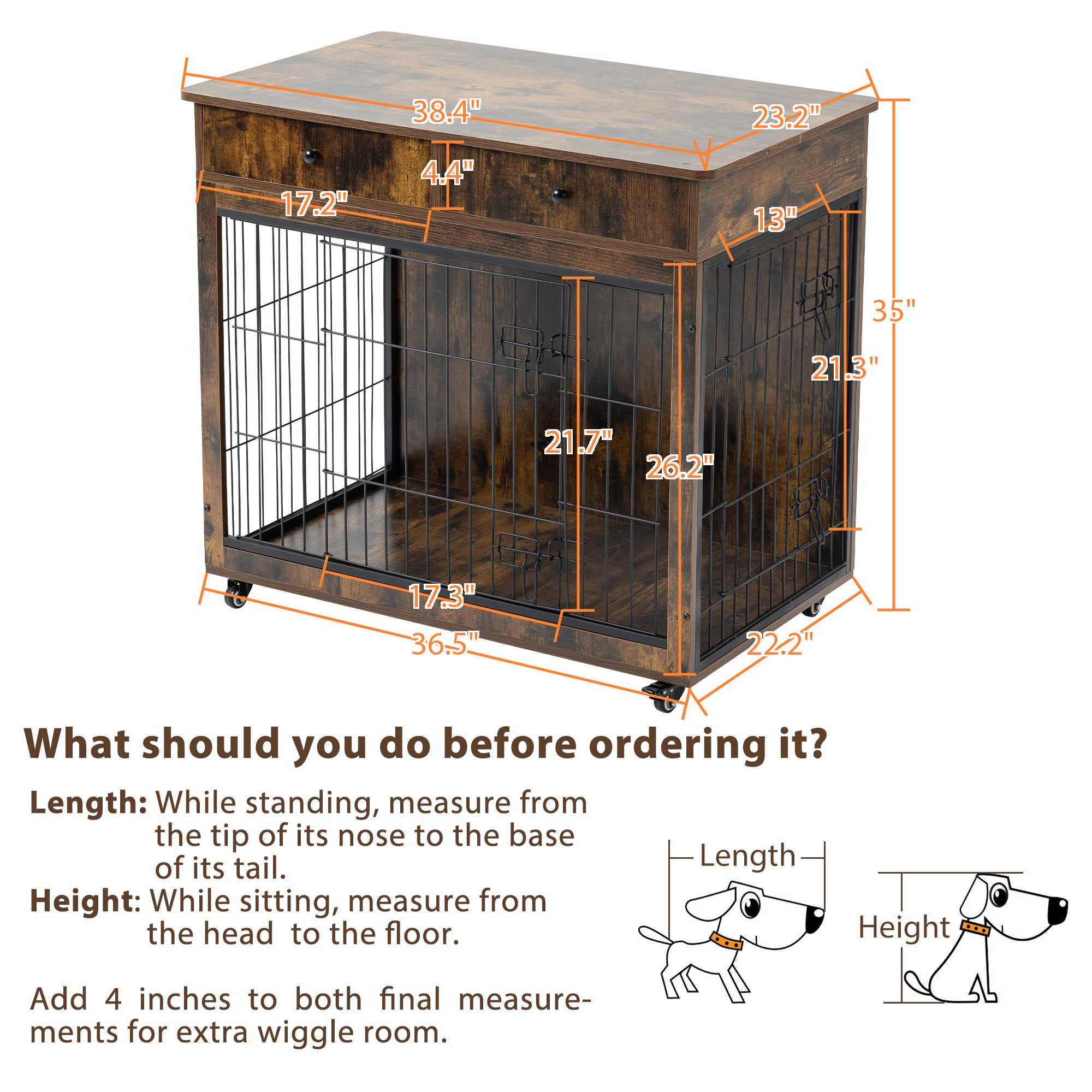 38.4"
23.2"
4.4"
17.2"
13"
35"
21.3"
21.7"
26.2"
17.3"
36.5"
22.2"

What should you do before ordering it?

Length: While standing, measure from the tip of its nose to the base of its tail.
Height: While sitting, measure from the head to the floor.

Add 4 inches to both final measurements for extra wiggle room.

Length

Height