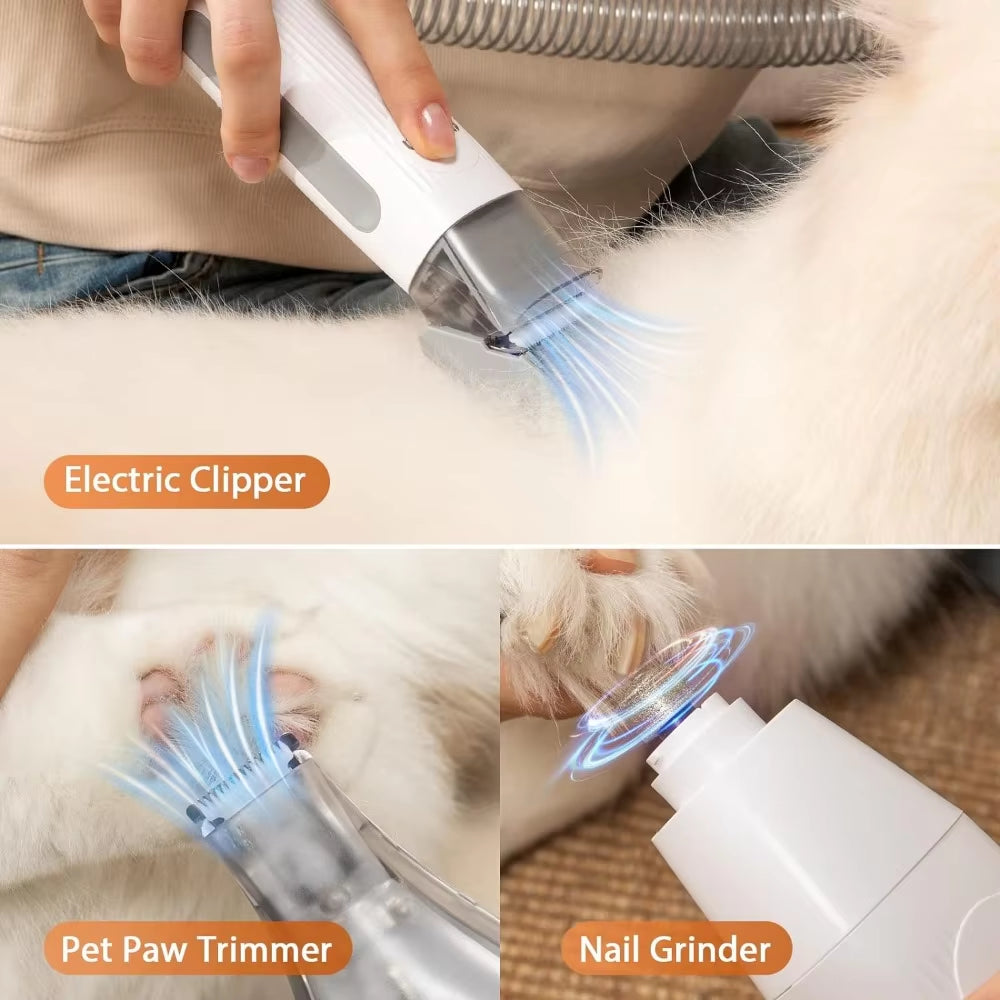 Electric Clipper

Pet Paw Trimmer

Nail Grinder